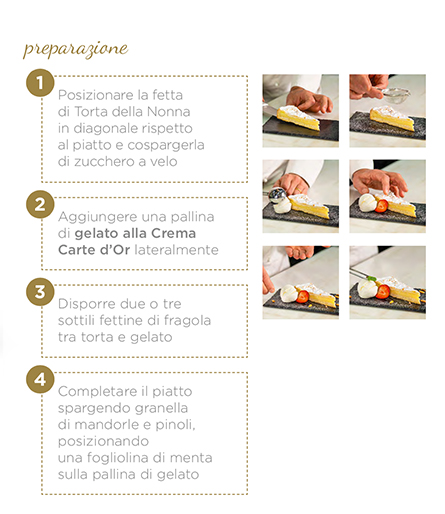 preparazione

1
Posizionare la fetta di Torta della Nonna in diagonale rispetto al piatto e cospargerla di zucchero a velo

2
Aggiungere una pallina di gelato alla Crema Carte d'Or lateralmente

3
Disporre due o tre sottili fettine di fragola tra torta e gelato

4
Completare il piatto spargendo granella di mandorle e pinoli, posizionando una fogliolina di menta sulla pallina di gelato